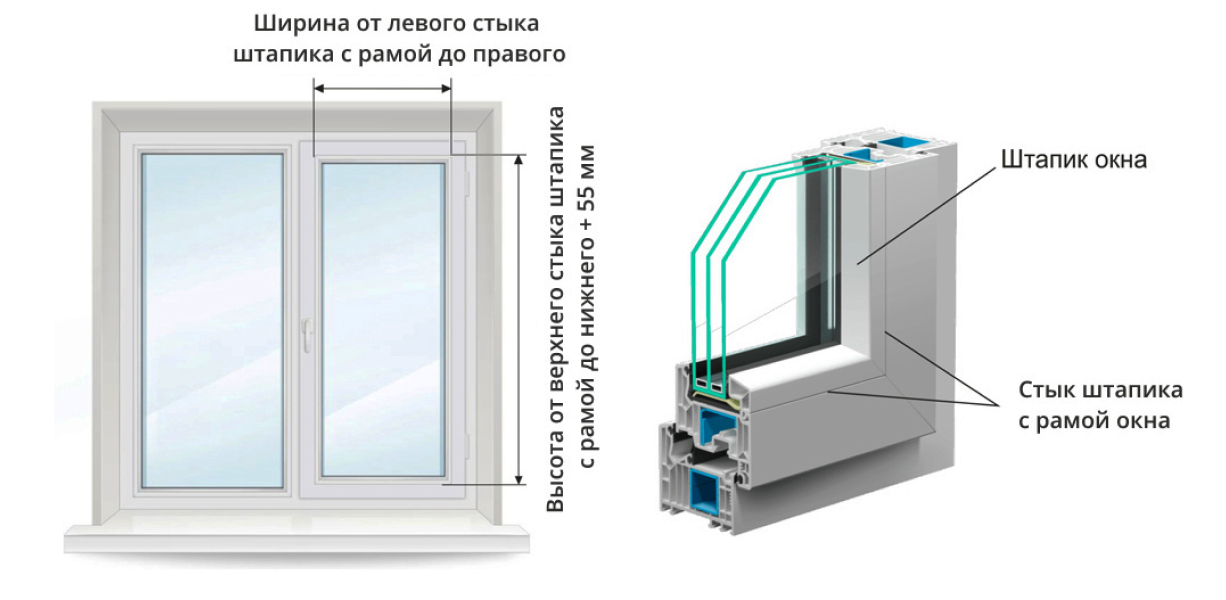 Ширина от левого стыка штапика с рамой до правого

Высота от верхнего стыка штапика с рамой до нижнего + 55 мм

Штапик окна

Стык штапика с рамой окна